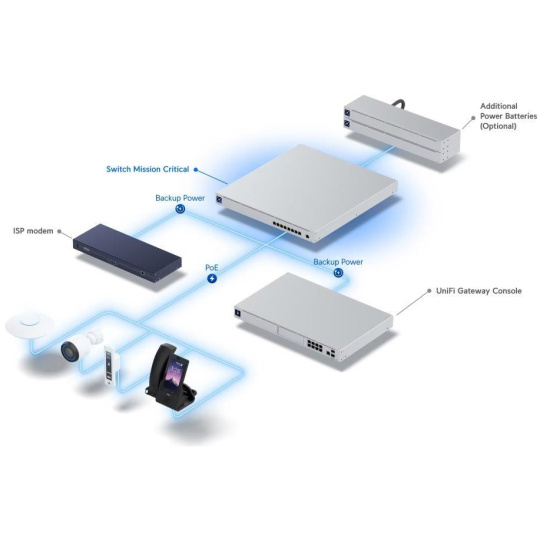 Additional Power Batteries (Optional)

Switch Mission Critical

Backup Power

ISP modem

PoE

Backup Power

UniFi Gateway Console