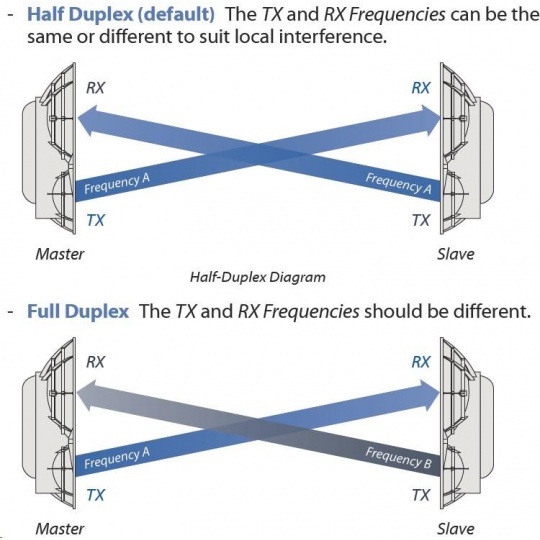 - Half Duplex (default) The TX and RX Frequencies can be the same or different to suit local interference.

RX
RX
Frequency A
Frequency A
TX
TX
Master
Slave

Half-Duplex Diagram

- Full Duplex The TX and RX Frequencies should be different.

RX
RX
Frequency A
Frequency B
TX
TX
Master
Slave