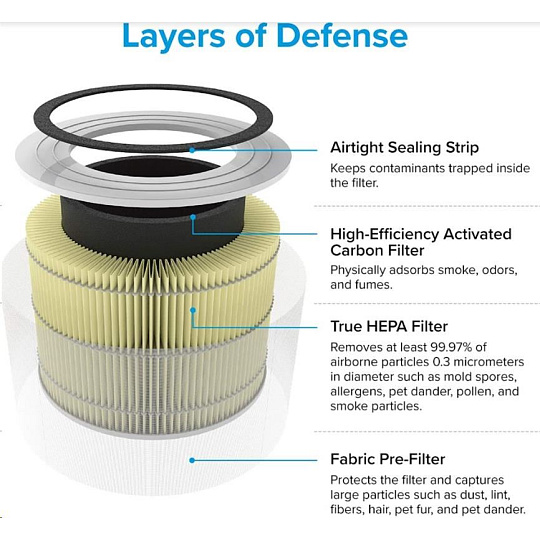 Layers of Defense

Airtight Sealing Strip
Keeps contaminants trapped inside the filter.

High-Efficiency Activated Carbon Filter
Physically adsorbs smoke, odors, and fumes.

True HEPA Filter
Removes at least 99.97% of airborne particles 0.3 micrometers in diameter such as mold spores, allergens, pet dander, pollen, and smoke particles.

Fabric Pre-Filter
Protects the filter and captures large particles such as dust, lint, fibers, hair, pet fur, and pet dander.