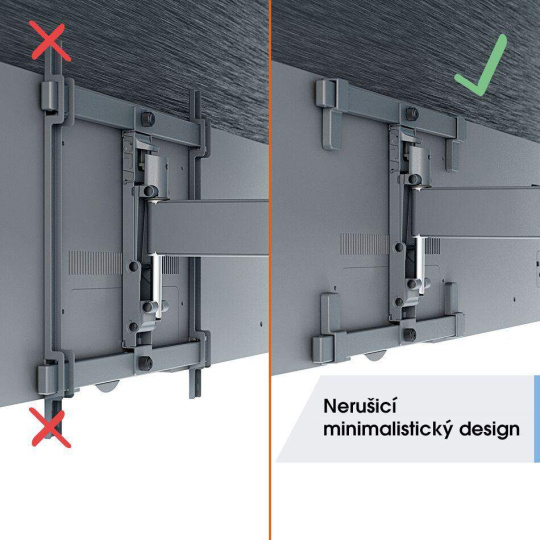 Nerušicí minimalistický design