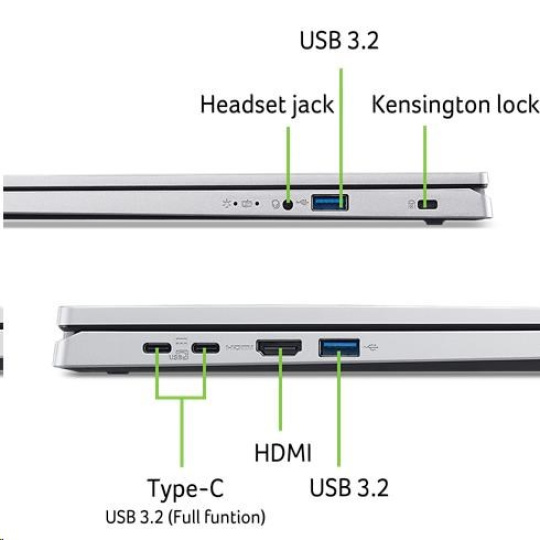 USB 3.2

Headset jack

Kensington lock

HDMI

Type-C
USB 3.2 (Full funtion)

HDMI

USB 3.2