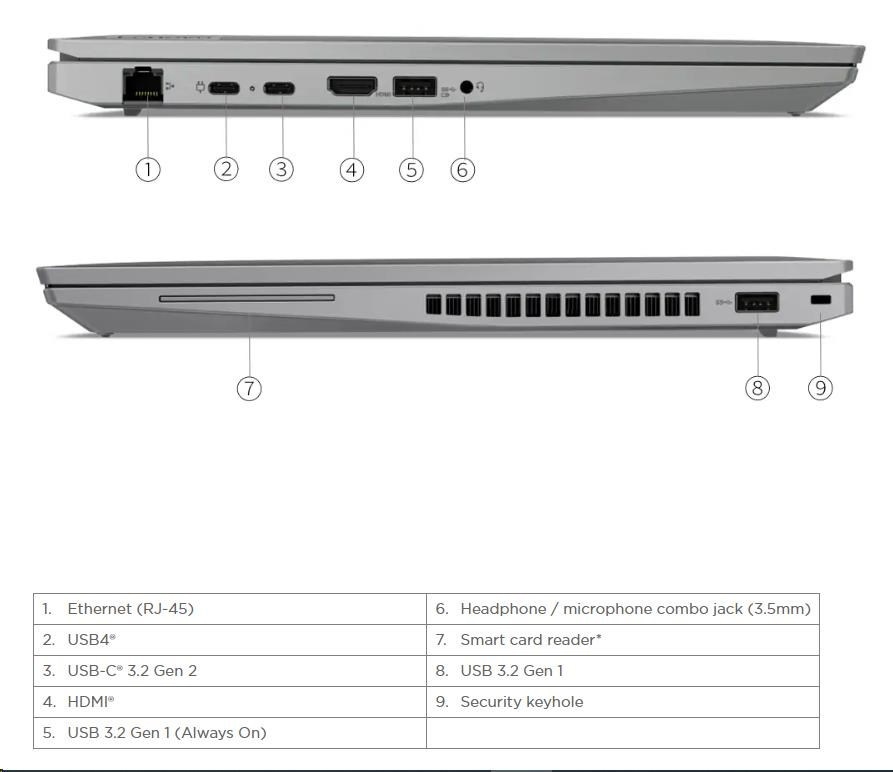 ①	②	③	④	⑤	⑥

⑦	⑧	⑨

| 1. Ethernet (RJ-45) | 6. Headphone / microphone combo jack (3.5mm) |
|---|---|
| 2. USB4® | 7. Smart card reader* |
| 3. USB-C® 3.2 Gen 2 | 8. USB 3.2 Gen 1 |
| 4. HDMI® | 9. Security keyhole |
| 5. USB 3.2 Gen 1 (Always On) | |